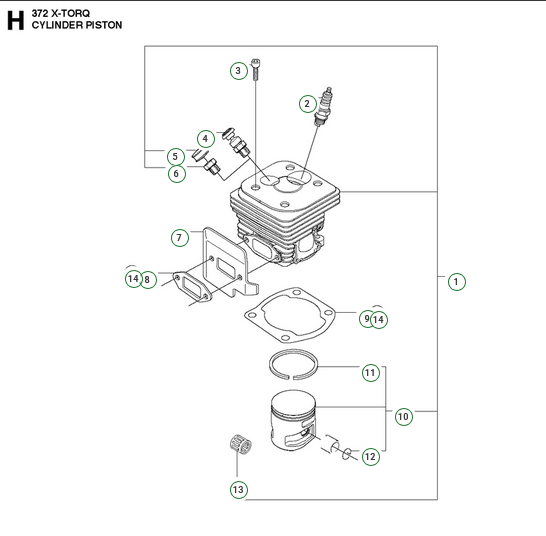 H 372 X-TORQ
CYLINDER PISTON

3
2
4
5
6
7
14
8
1
9
14
11
10
12
13